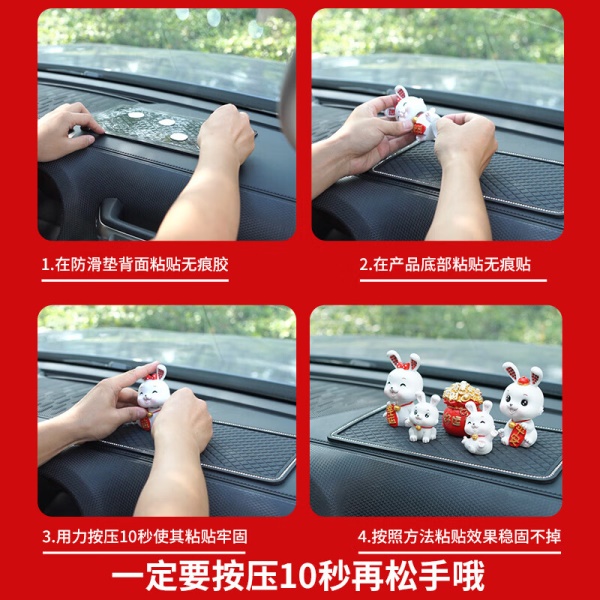 1.在防滑垫背面粘贴无痕胶

2.在产品底部粘贴无痕贴

3.用力按压10秒使其粘贴牢固

4.按照方法粘贴效果稳固不掉

一定要按压10秒再松手哦