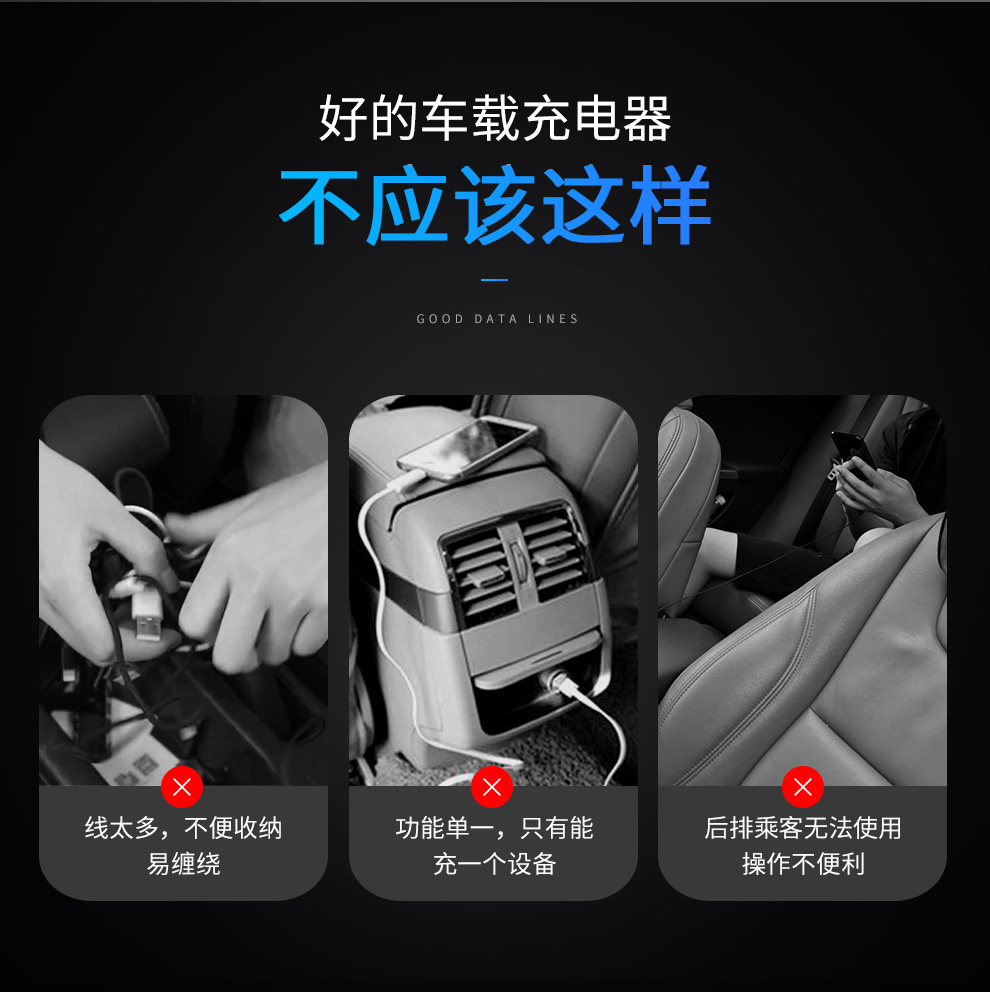 好的车载充电器
不应该这样

GOOD DATA LINES

线太多，不便收纳
易缠绕

功能单一，只有能
充一个设备

后排乘客无法使用
操作不便利