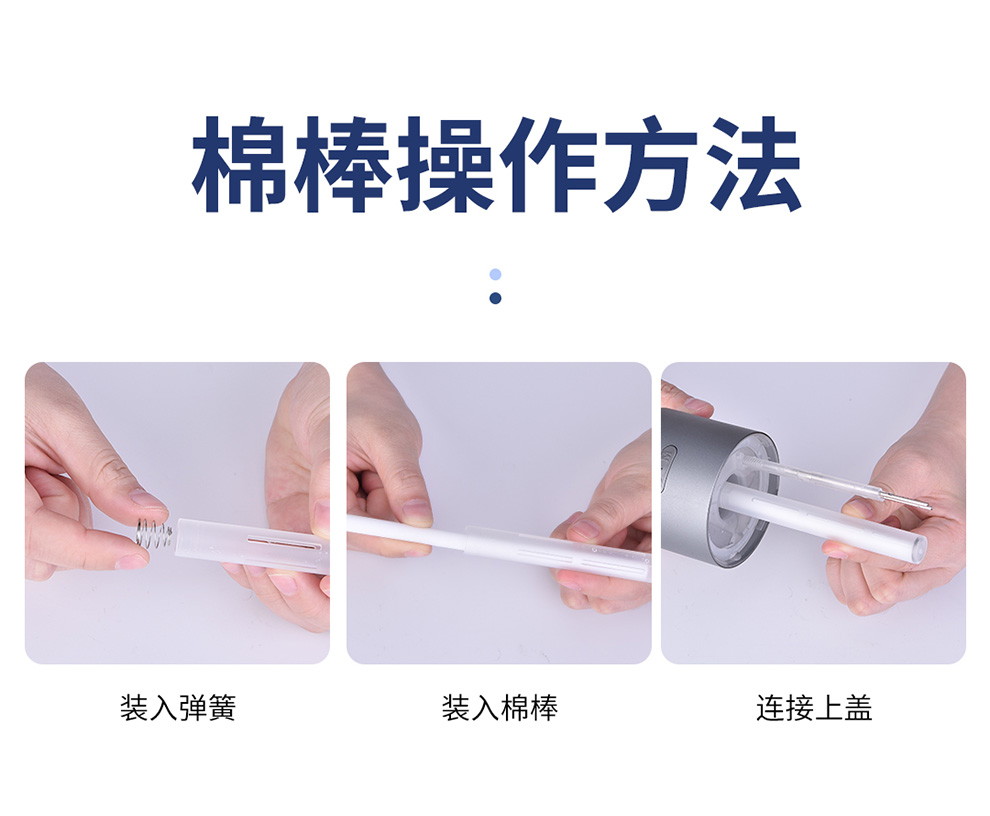 棉棒操作方法

装入弹簧

装入棉棒

连接上盖