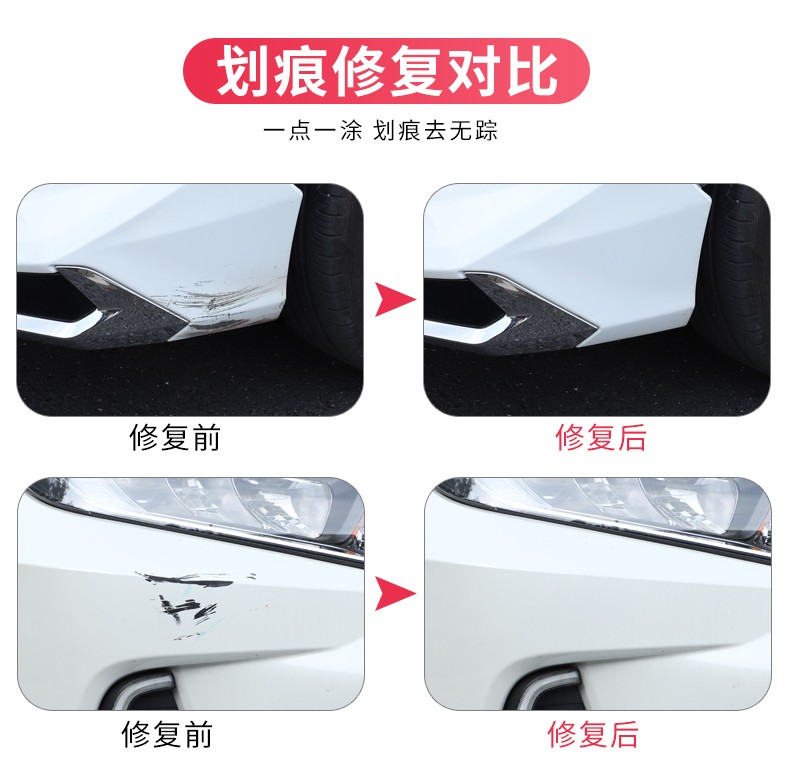 划痕修复对比

一点一涂 划痕去无踪

修复前

修复后

修复前

修复后