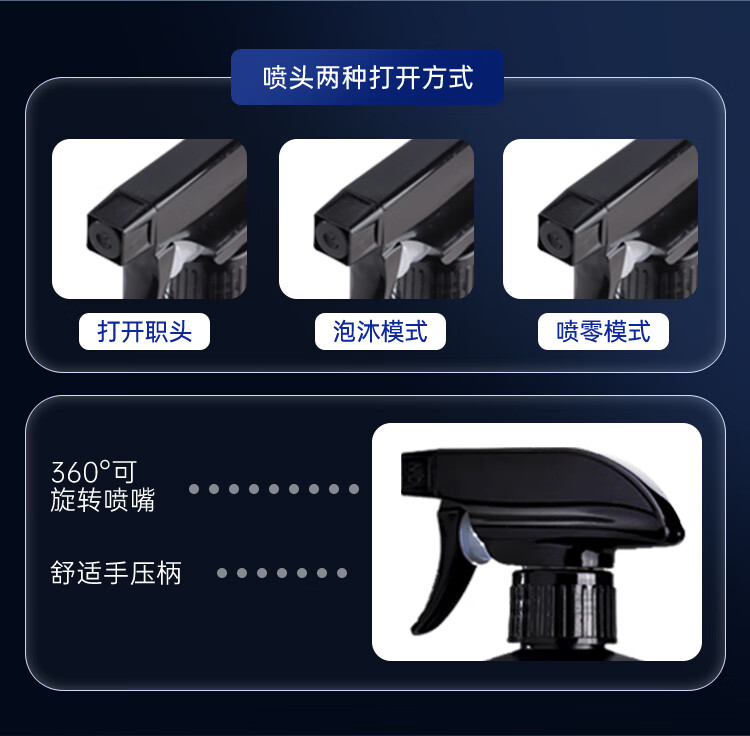 喷头两种打开方式

打开职头

泡沐模式

喷零模式

360°可旋转喷嘴

舒适手压柄