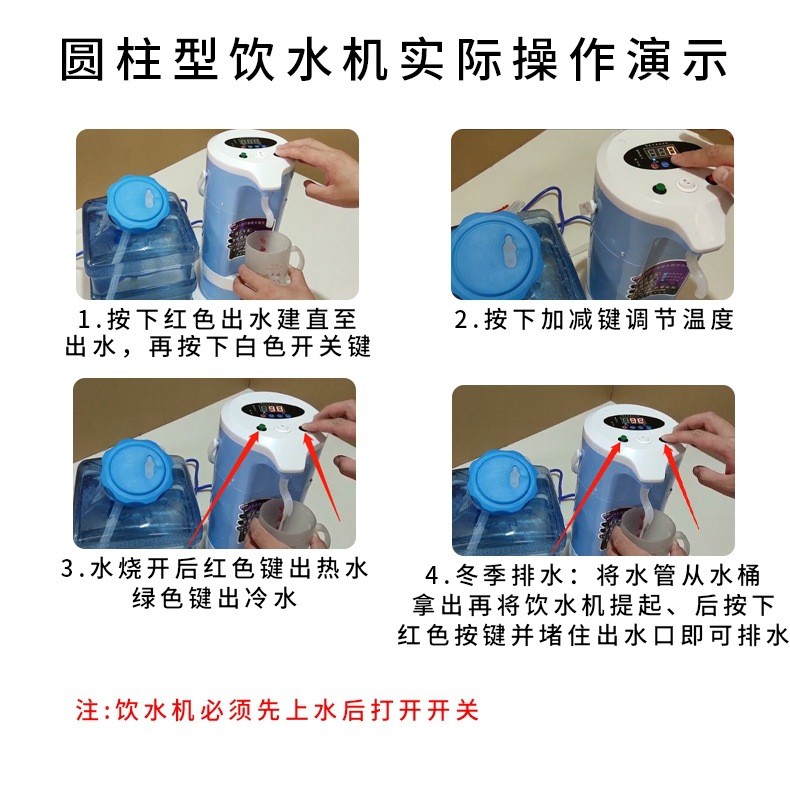 圆柱型饮水机实际操作演示

1.按下红色出水建直至出水，再按下白色开关键

2.按下加减键调节温度

3.水烧开后红色键出热水
绿色键出冷水

4.冬季排水：将水管从水桶拿出再将饮水机提起、后按下红色按键并堵住出水口即可排水

注:饮水机必须先上水后打开开关