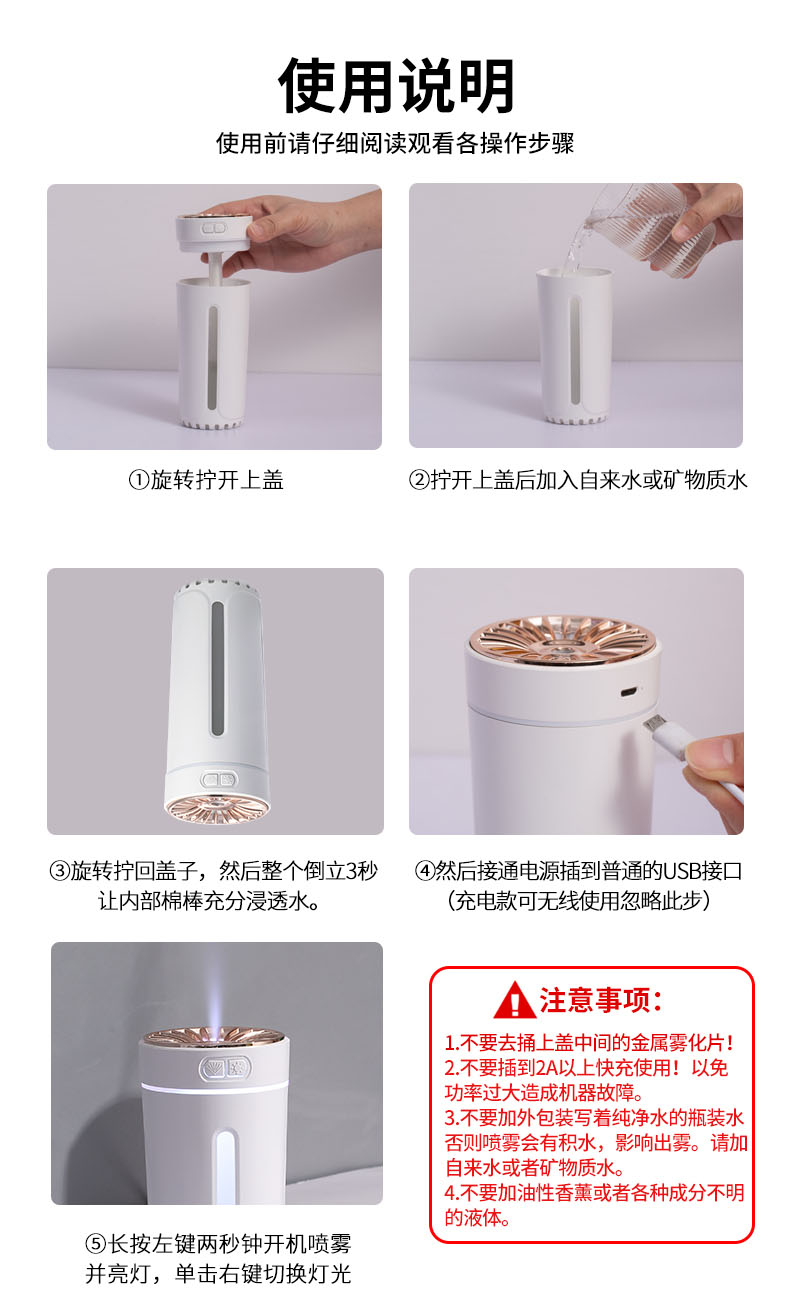 使用说明

使用前请仔细阅读观看各操作步骤

①旋转拧开上盖

②拧开上盖后加入自来水或矿物质水

③旋转拧回盖子，然后整个倒立3秒让内部棉棒充分浸透水。

④然后接通电源插到普通的USB接口（充电款可无线使用忽略此步）

⑤长按左键两秒钟开机喷雾并亮灯，单击右键切换灯光

注意事项：

1.不要去捅上盖中间的金属雾化片！
2.不要插到2A以上快充使用！以免功率过大造成机器故障。
3.不要加外包装写着纯净水的瓶装水否则喷雾会有积水，影响出雾。请加自来水或者矿物质水。
4.不要加油性香薰或者各种成分不明的液体。