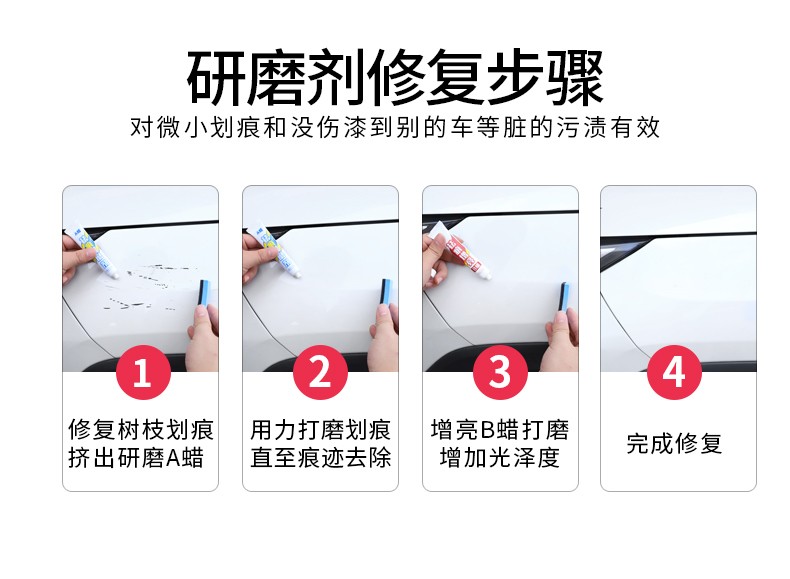 研磨剂修复步骤
对微小划痕和没伤漆到别的车等脏的污渍有效

1
修复树枝划痕
挤出研磨A蜡

2
用力打磨划痕
直至痕迹去除

3
增亮B蜡打磨
增加光泽度

4
完成修复