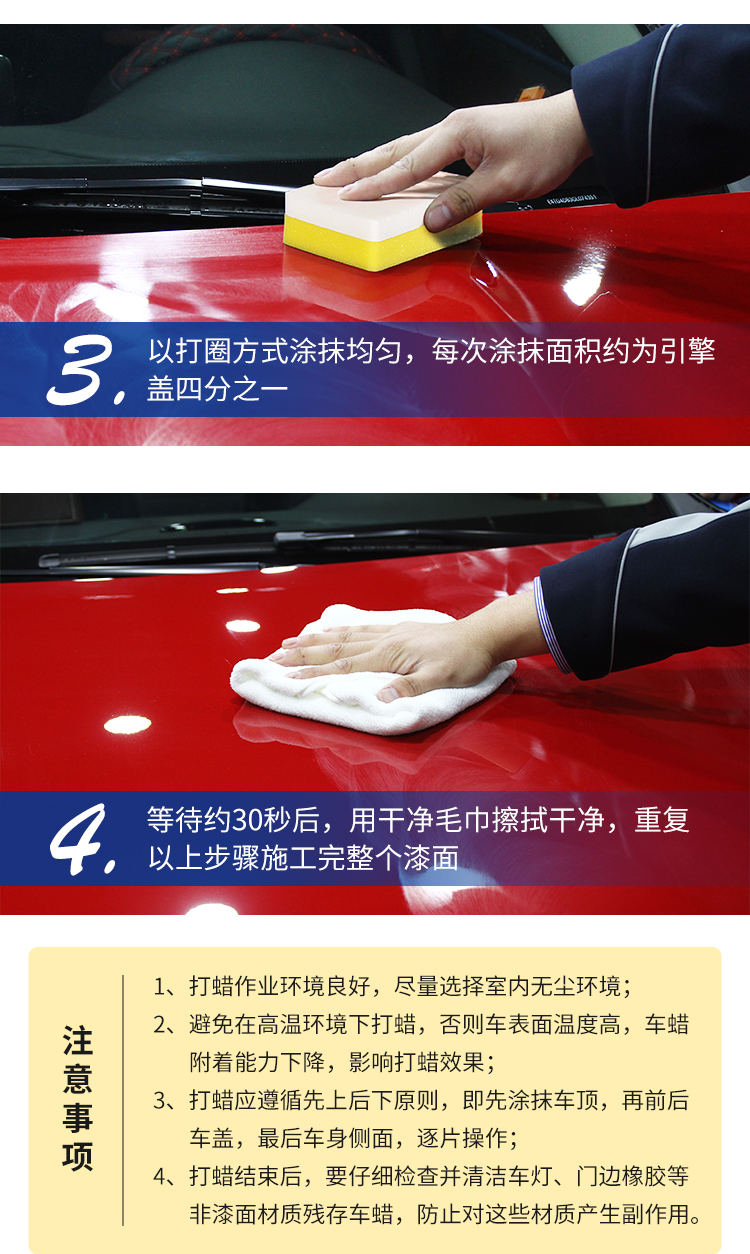 3. 以打圈方式涂抹均匀，每次涂抹面积约为引擎盖四分之一

4. 等待约30秒后，用干净毛巾擦拭干净，重复以上步骤施工完整个漆面

注意事项

1、打蜡作业环境良好，尽量选择室内无尘环境；

2、避免在高温环境下打蜡，否则车表面温度高，车蜡附着能力下降，影响打蜡效果；

3、打蜡应遵循先上后下原则，即先涂抹车顶，再前后车盖，最后车身侧面，逐片操作；

4、打蜡结束后，要仔细检查并清洁车灯、门边橡胶等非漆面材质残存车蜡，防止对这些材质产生副作用。