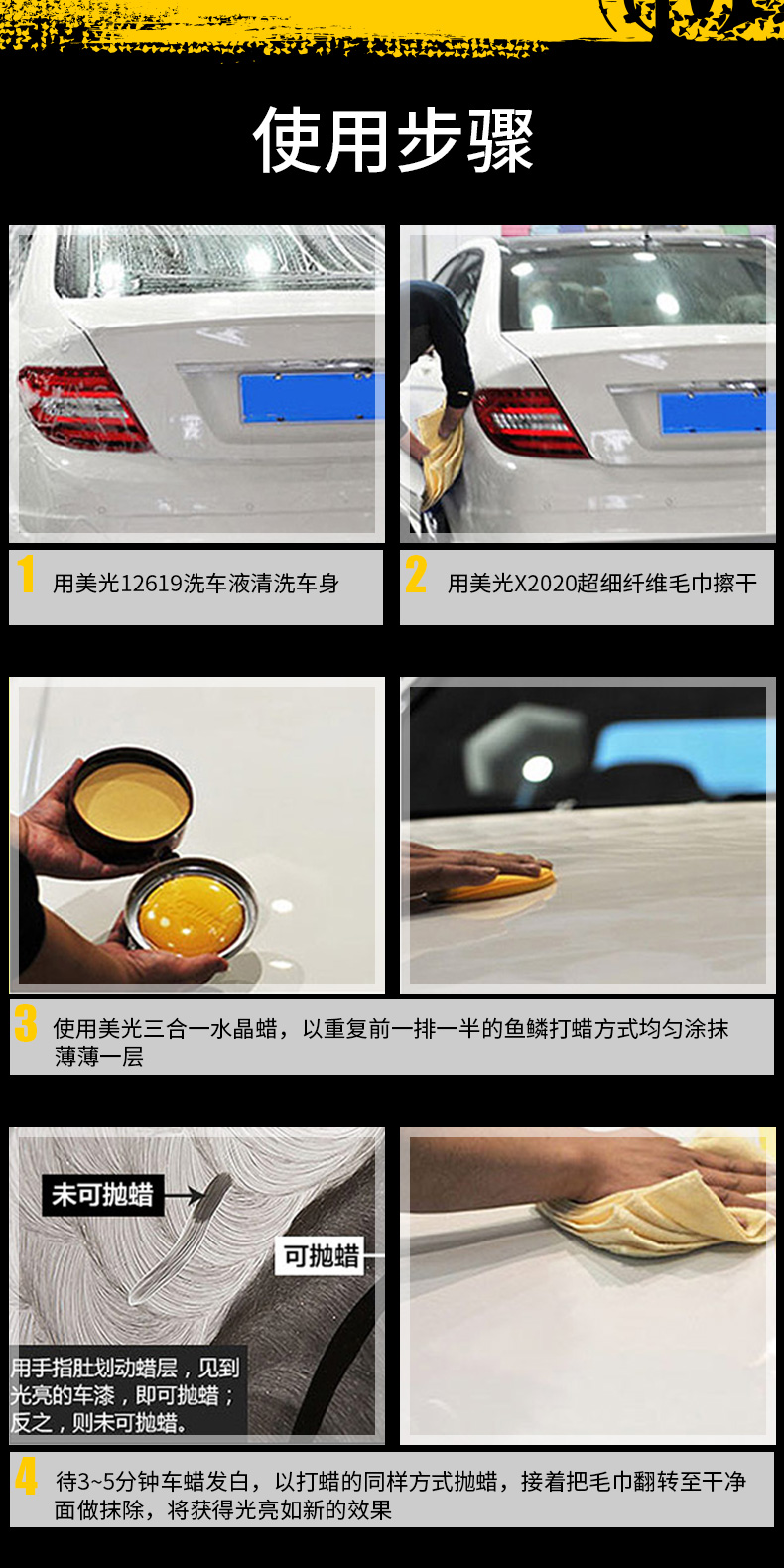 使用步骤

1 用美光12619洗车液清洗车身

2 用美光X2020超细纤维毛巾擦干

3 使用美光三合一水晶蜡，以重复前一排一半的鱼鳞打蜡方式均匀涂抹薄薄一层

未可抛蜡

可抛蜡

用手指肚划动蜡层，见到光亮的车漆，即可抛蜡；反之，则未可抛蜡。

4 待3~5分钟车蜡发白，以打蜡的同样方式抛蜡，接着把毛巾翻转至干净面做抹除，将获得光亮如新的效果