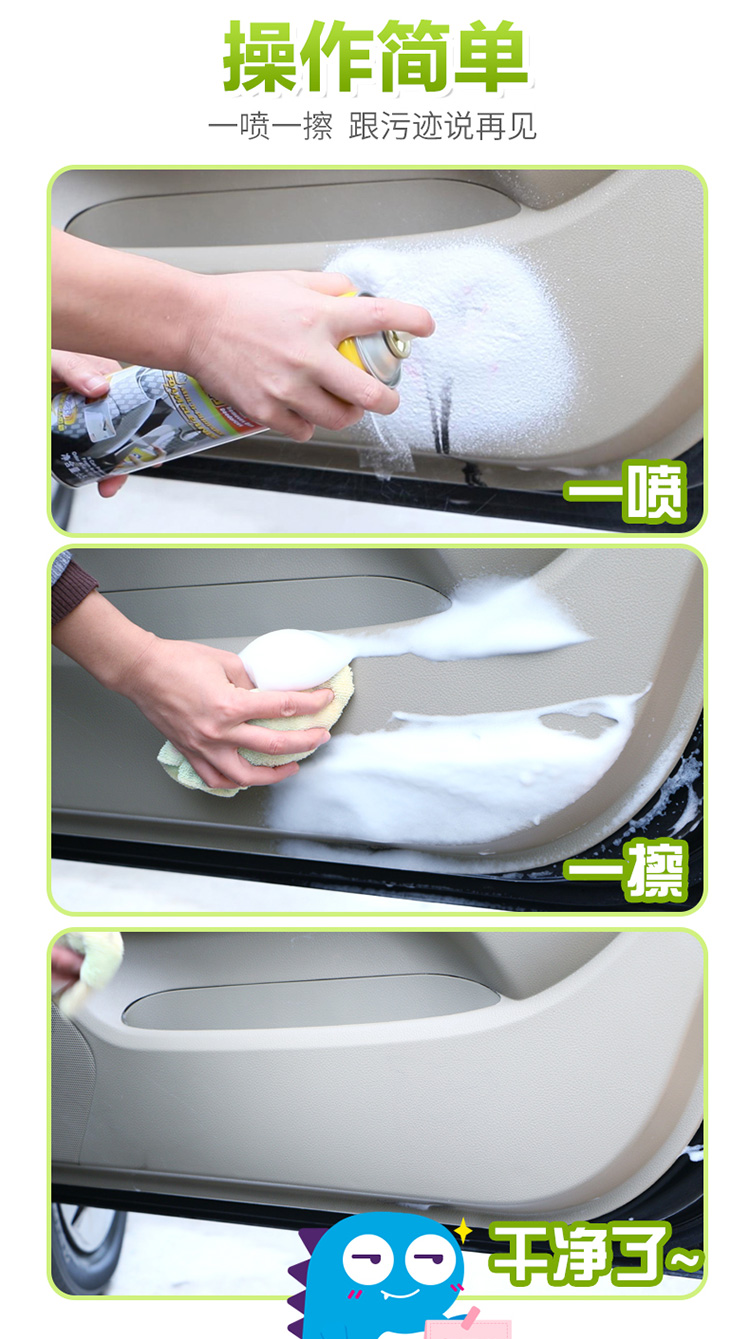 操作简单

一喷一擦 跟污迹说再见

一喷

一擦

干净了~