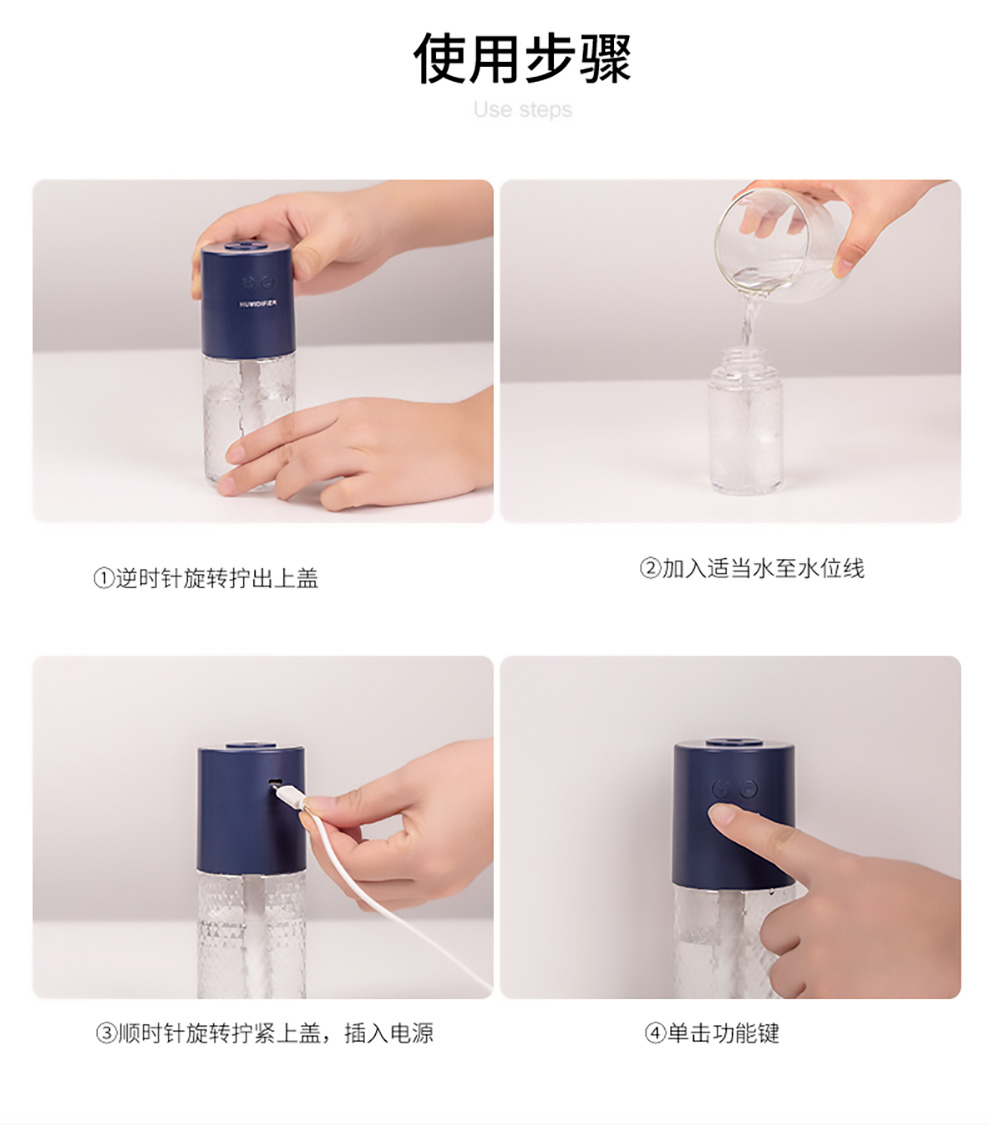 使用步骤

Use steps

HUMIDIFIER

①逆时针旋转拧出上盖

②加入适当水至水位线

③顺时针旋转拧紧上盖，插入电源

④单击功能键