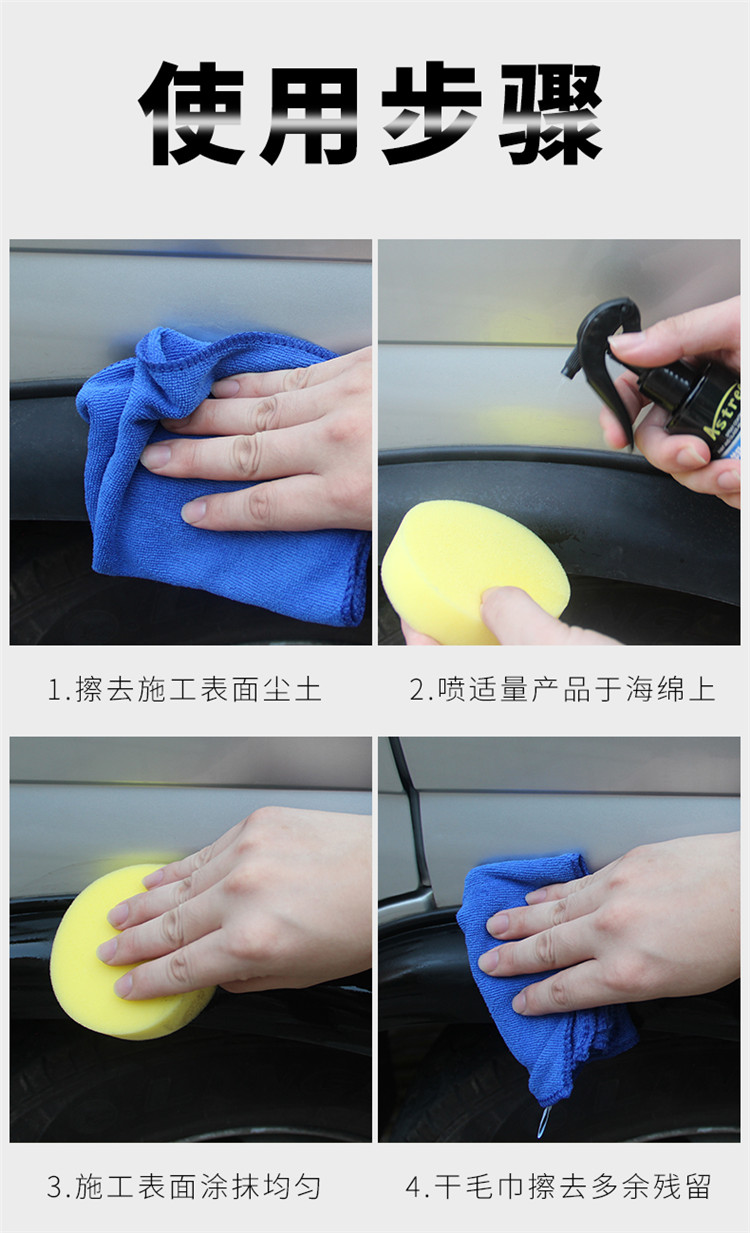 使用步骤

Astre

1.擦去施工表面尘土

2.喷适量产品于海绵上

3.施工表面涂抹均匀

4.干毛巾擦去多余残留