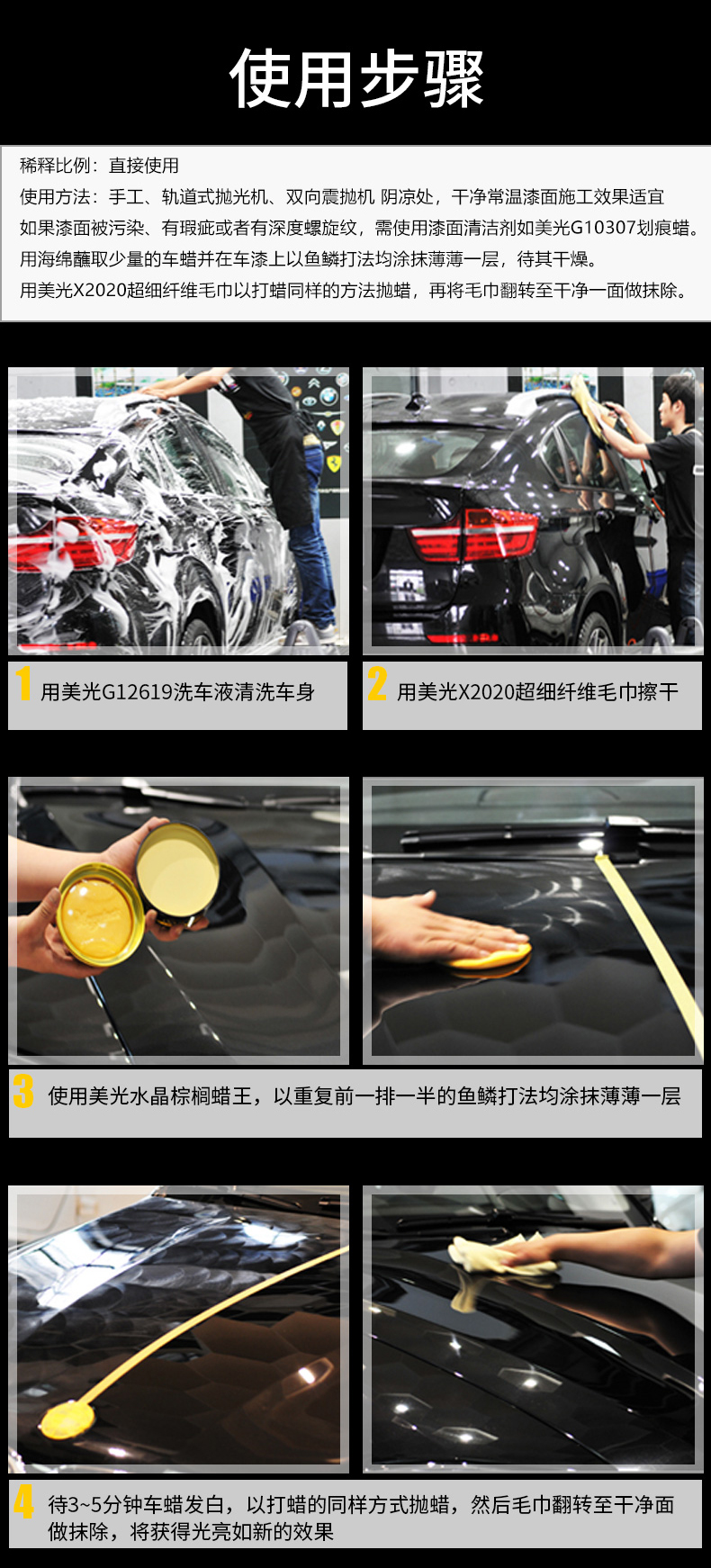 使用步骤

稀释比例：直接使用
使用方法：手工、轨道式抛光机、双向震抛机 阴凉处，干净常温漆面施工效果适宜
如果漆面被污染、有瑕疵或者有深度螺旋纹，需使用漆面清洁剂如美光G10307划痕蜡。
用海绵蘸取少量的车蜡并在车漆上以鱼鳞打法均涂抹薄薄一层，待其干燥。
用美光X2020超细纤维毛巾以打蜡同样的方法抛蜡，再将毛巾翻转至干净一面做抹除。

1 用美光G12619洗车液清洗车身

2 用美光X2020超细纤维毛巾擦干

3 使用美光水晶棕榈蜡王，以重复前一排一半的鱼鳞打法均涂抹薄薄一层

4 待3~5分钟车蜡发白，以打蜡的同样方式抛蜡，然后毛巾翻转至干净面做抹除，将获得光亮如新的效果