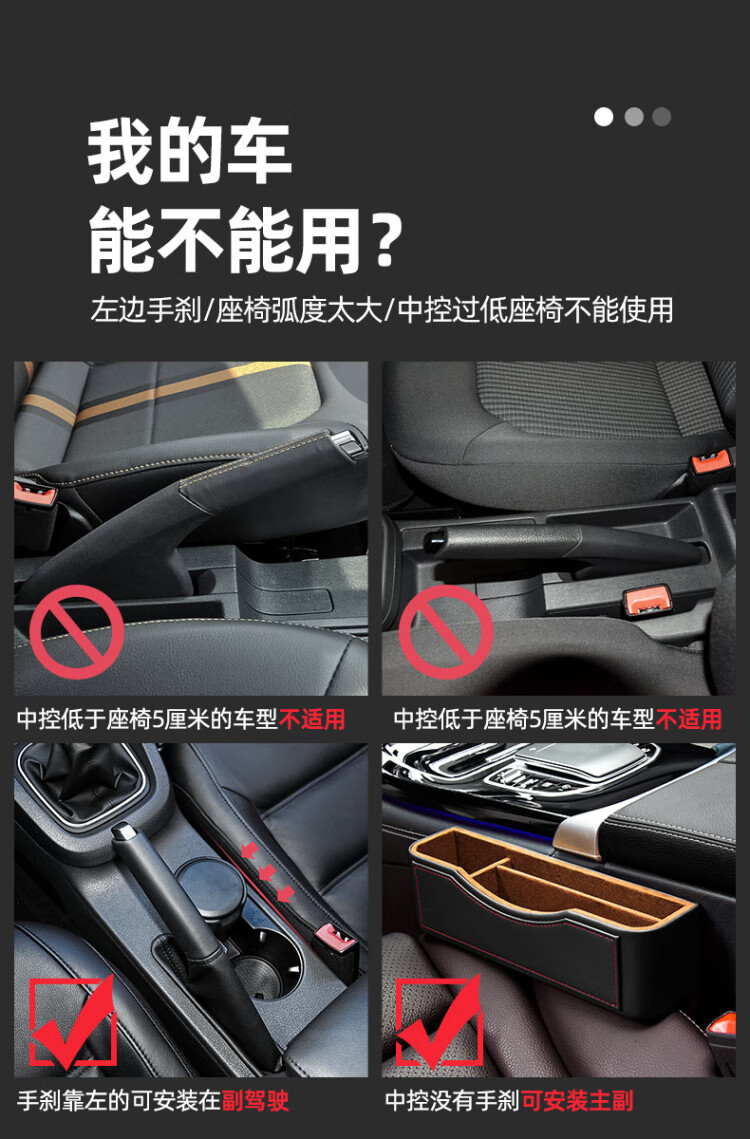 我的车
能不能用？

左边手刹/座椅弧度太大/中控过低座椅不能使用

中控低于座椅5厘米的车型不适用

中控低于座椅5厘米的车型不适用

手刹靠左的可安装在副驾驶

中控没有手刹可安装主副